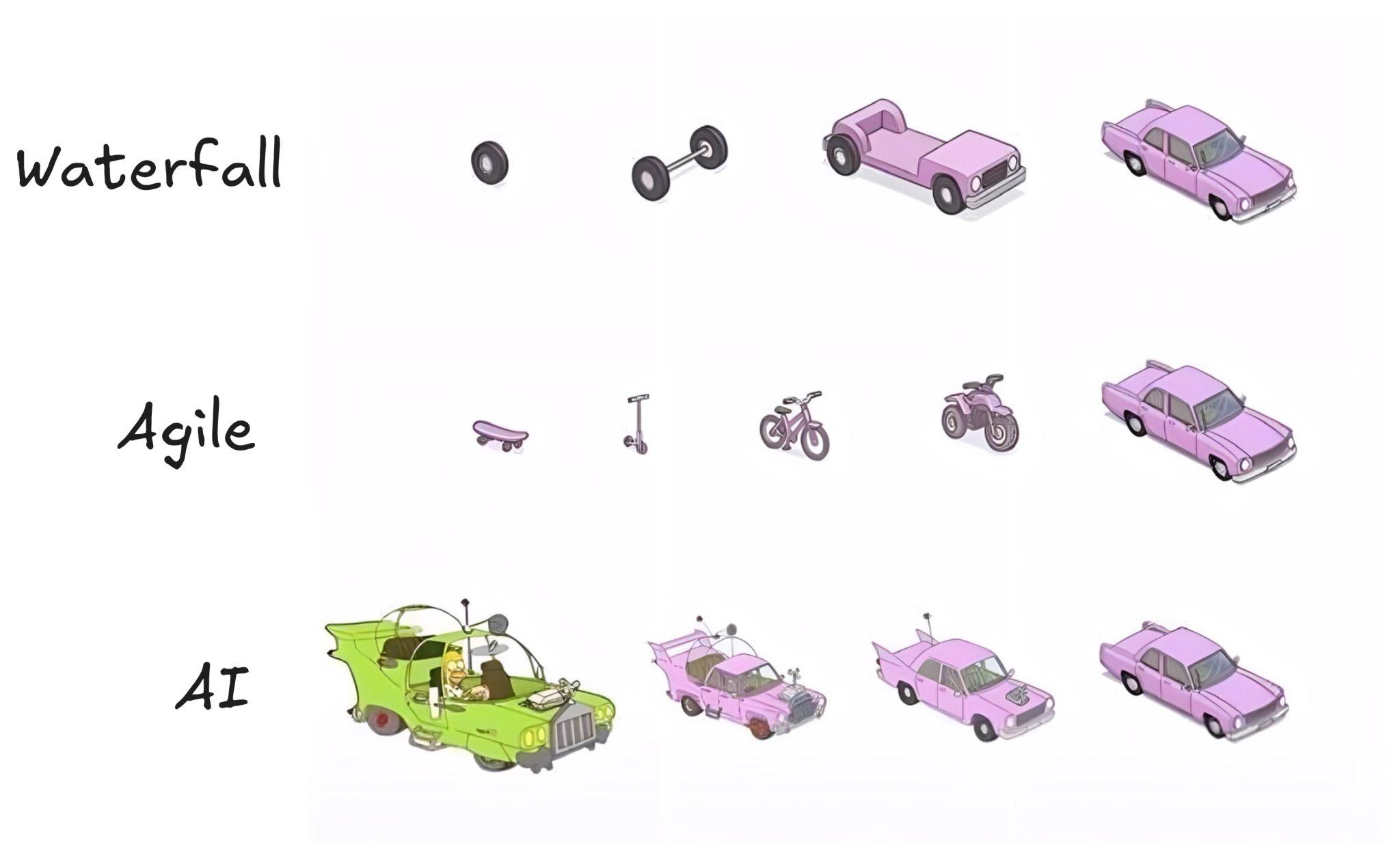 Waterfall

Agile

AI